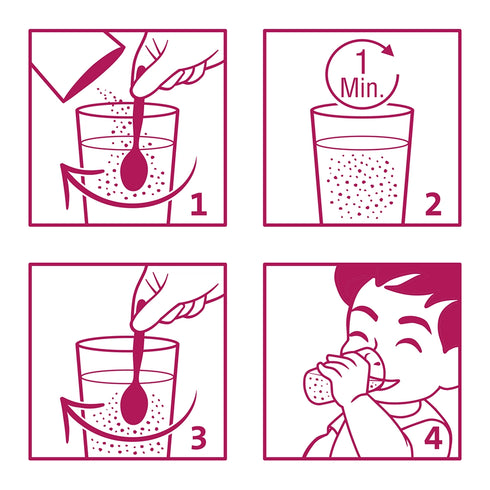 1

1
Min.

2

3

4